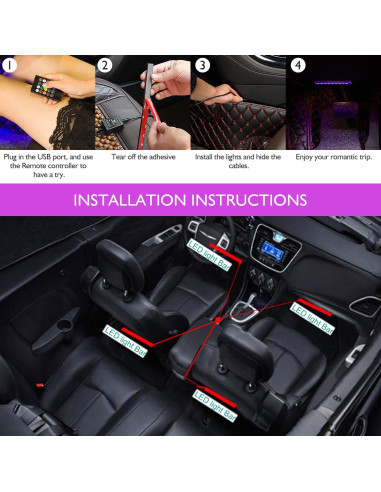 1

Plug in the USB port, and use the Remote controller to have a try.

2

Tear off the adhesive

3

Install the lights and hide the cables.

4

Enjoy your romantic trip.

INSTALLATION INSTRUCTIONS

LED light Bar

LED light Bar

LED light Bar

LED light Bar