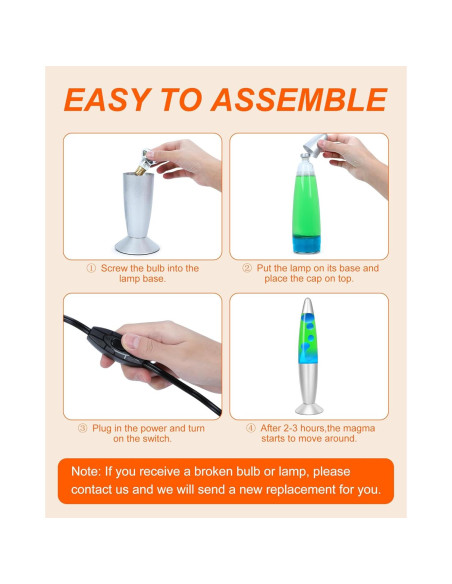 EASY TO ASSEMBLE

① Screw the bulb into the lamp base.

② Put the lamp on its base and place the cap on top.

③ Plug in the power and turn on the switch.

④ After 2-3 hours,the magma starts to move around.

Note: If you receive a broken bulb or lamp, please contact us and we will send a new replacement for you.