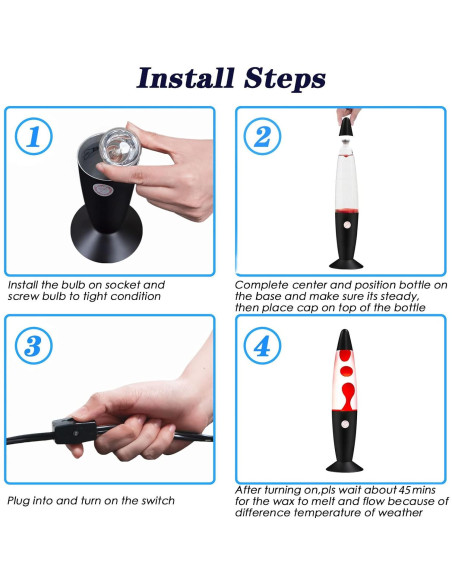 Install Steps

1

Install the bulb on socket and screw bulb to tight condition

2

Complete center and position bottle on the base and make sure its steady, then place cap on top of the bottle

3

Plug into and turn on the switch

4

After turning on,pls wait about 45mins for the wax to melt and flow because of difference temperature of weather