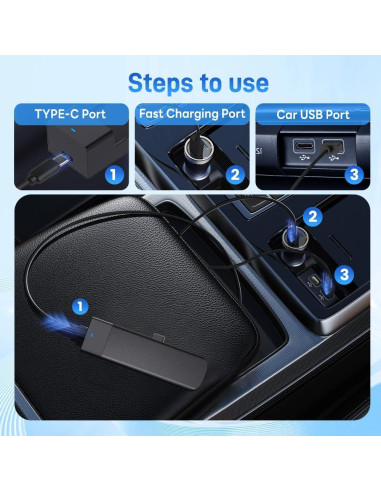 Steps to use

TYPE-C Port

1

Fast Charging Port

2

Car USB Port

3

2

3

1