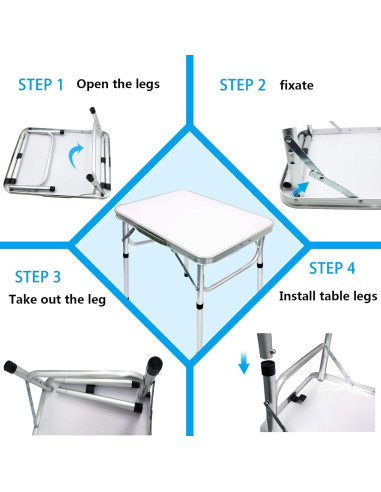 STEP 1 Open the legs

STEP 2 fixate

STEP 3
Take out the leg

STEP 4
Install table legs