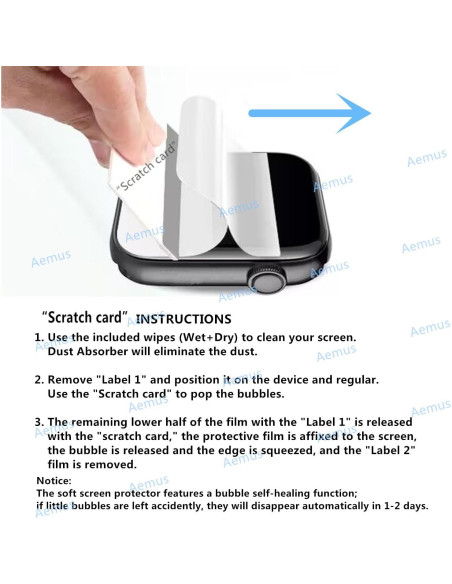 "Scratch card"

Aemus

"Scratch card" INSTRUCTIONS

1. Use the included wipes (Wet+Dry) to clean your screen. Dust Absorber will eliminate the dust.

2. Remove "Label 1" and position it on the device and regular. Use the "Scratch card" to pop the bubbles.

3. The remaining lower half of the film with the "Label 1" is released with the "scratch card," the protective film is affixed to the screen, the bubble is released and the edge is squeezed, and the "Label 2" film is removed.

Notice:
The soft screen protector features a bubble self-healing function; if little bubbles are left accidently, they will disappear automatically in 1-2 days.