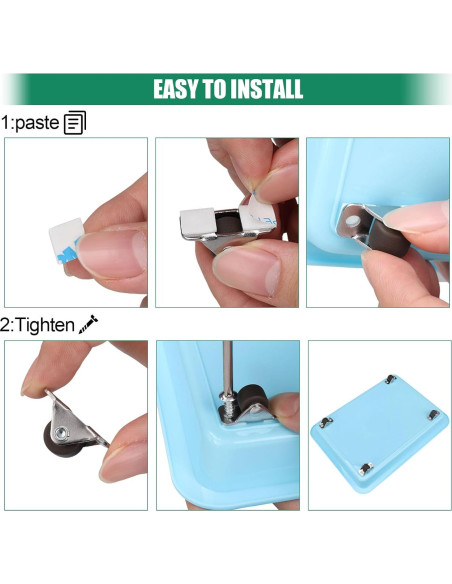 EASY TO INSTALL

1:paste

2:Tighten