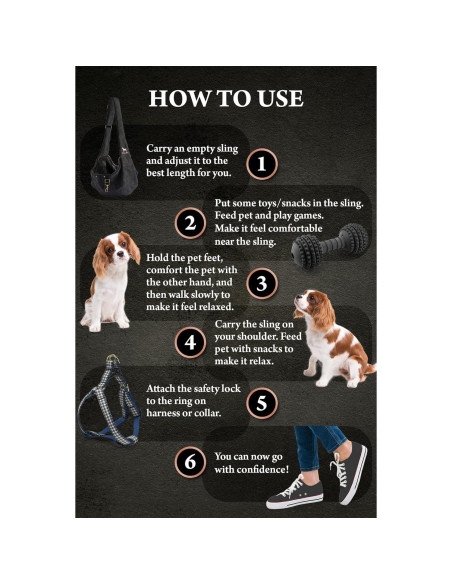 HOW TO USE

Carry an empty sling and adjust it to the best length for you.

1

2

Put some toys/snacks in the sling. Feed pet and play games. Make it feel comfortable near the sling.

Hold the pet feet, comfort the pet with the other hand, and then walk slowly to make it feel relaxed.

3

4

Carry the sling on your shoulder. Feed pet with snacks to make it relax.

Attach the safety lock to the ring on harness or collar.

5

6

You can now go with confidence!