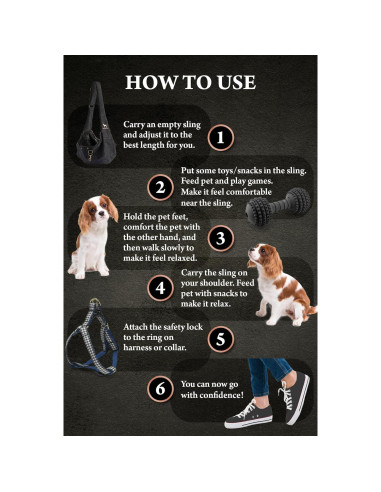 HOW TO USE

Carry an empty sling and adjust it to the best length for you.

1

2

Put some toys/snacks in the sling. Feed pet and play games. Make it feel comfortable near the sling.

Hold the pet feet, comfort the pet with the other hand, and then walk slowly to make it feel relaxed.

3

4

Carry the sling on your shoulder. Feed pet with snacks to make it relax.

Attach the safety lock to the ring on harness or collar.

5

6

You can now go with confidence!