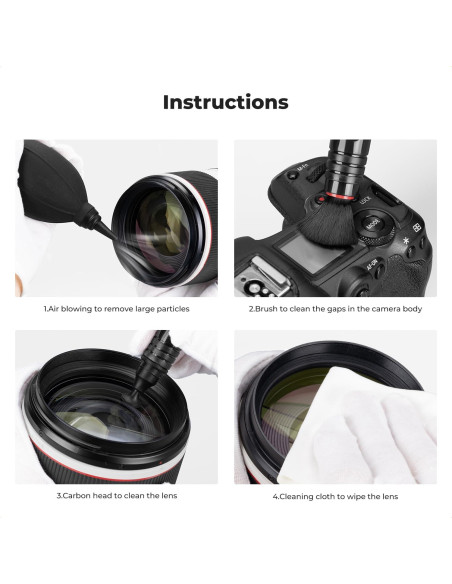 Instructions

M-Fn

LOCK

MODE

AF-ON

1.Air blowing to remove large particles

2.Brush to clean the gaps in the camera body

3.Carbon head to clean the lens

4.Cleaning cloth to wipe the lens