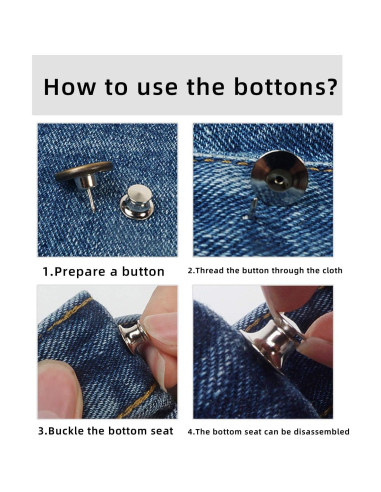 How to use the bottons?

1.Prepare a button

2.Thread the button through the cloth

3.Buckle the bottom seat

4.The bottom seat can be disassembled