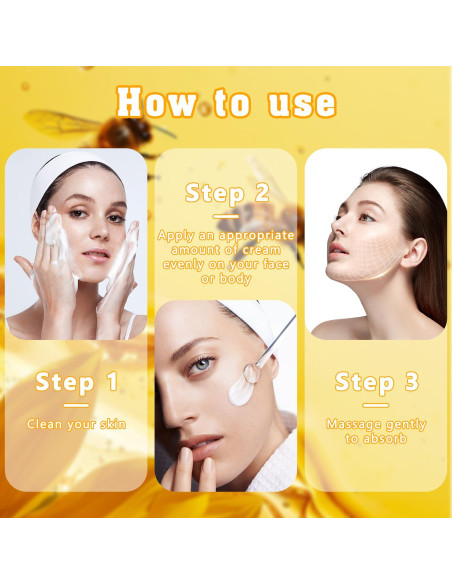 How to use

Step 1

Clean your skin

Step 2

Apply an appropriate amount of cream evenly on your face or body

Step 3

Massage gently to absorb