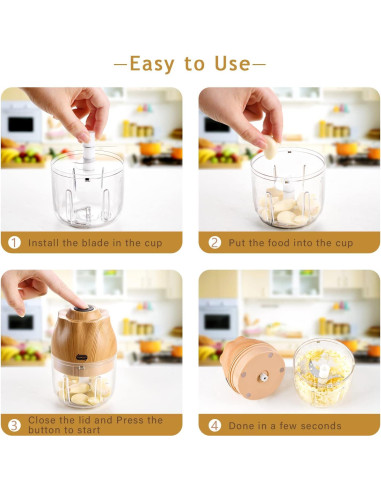 —Easy to Use—

1 Install the blade in the cup

2 Put the food into the cup

3 Close the lid and Press the button to start

4 Done in a few seconds