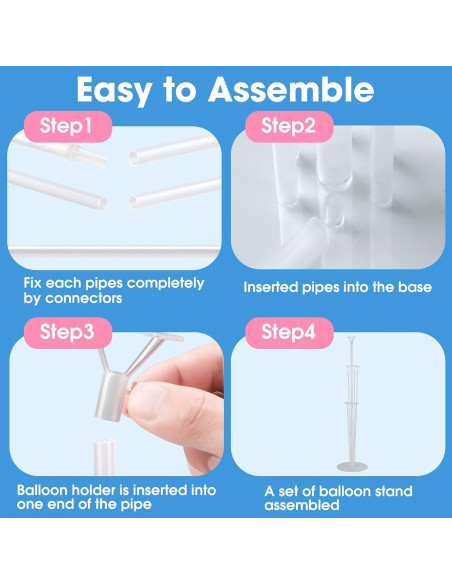 Easy to Assemble

Step1

Fix each pipes completely by connectors

Step2

Inserted pipes into the base

Step3

Balloon holder is inserted into one end of the pipe

Step4

A set of balloon stand assembled