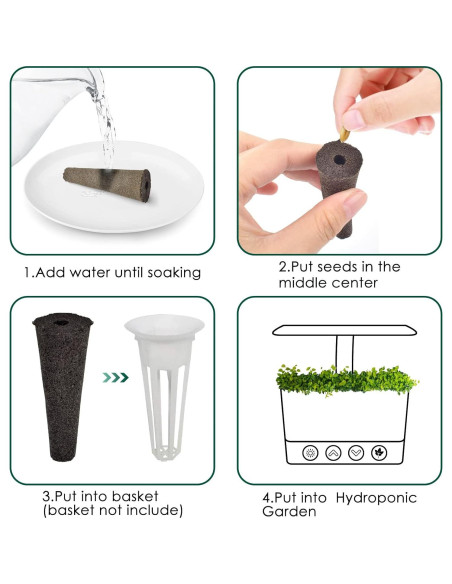 1.Add water until soaking

2.Put seeds in the middle center

3.Put into basket (basket not include)

4.Put into Hydroponic Garden