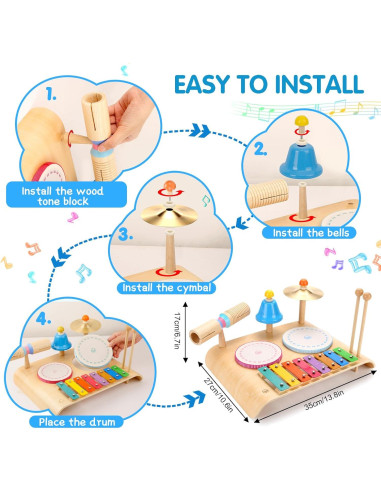 EASY TO INSTALL

1.

Install the wood tone block

2.

Install the bells

3.

Install the cymbal

4.

Place the drum

17cm/6.7in

27cm/10.6in

35cm/13.8in