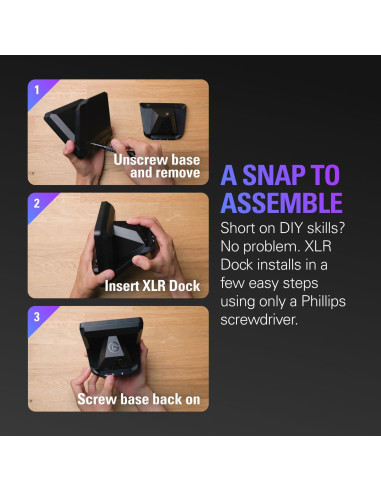 1

Unscrew base and remove

2

Insert XLR Dock

3

Screw base back on

A SNAP TO ASSEMBLE

Short on DIY skills? No problem. XLR Dock installs in a few easy steps using only a Phillips screwdriver.