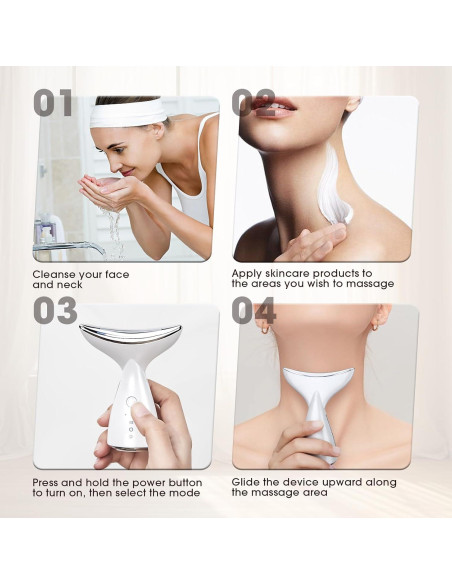 01

Cleanse your face and neck

02

Apply skincare products to the areas you wish to massage

03

Press and hold the power button to turn on, then select the mode

04

Glide the device upward along the massage area