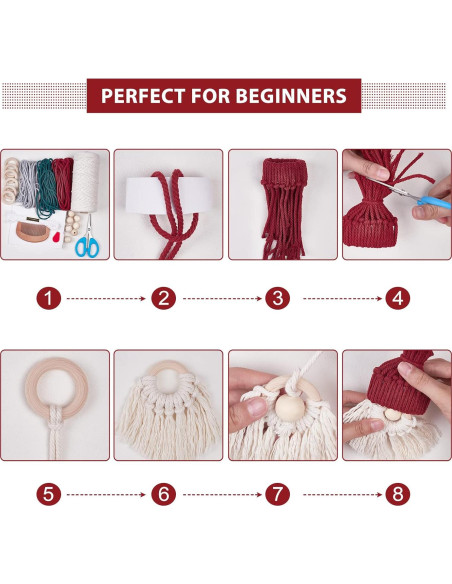 PERFECT FOR BEGINNERS

1 2 3 4

5 6 7 8