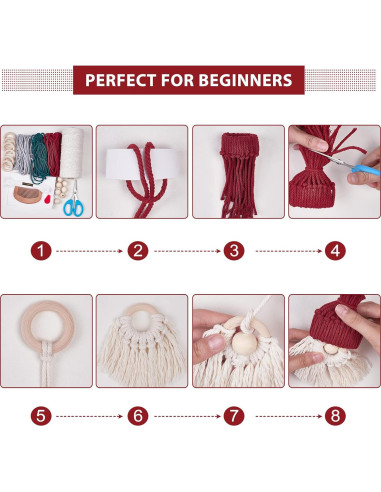 PERFECT FOR BEGINNERS

1 2 3 4

5 6 7 8