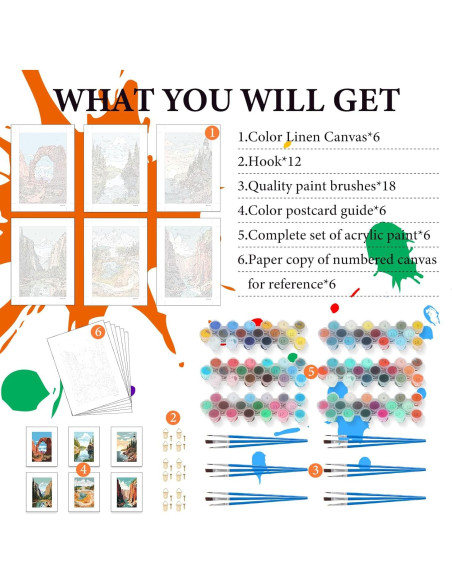 WHAT YOU WILL GET

1

1.Color Linen Canvas*6

2.Hook*12

3.Quality paint brushes*18

4.Color postcard guide*6

5.Complete set of acrylic paint*6

6.Paper copy of numbered canvas for reference*6

6

5

2

4

3