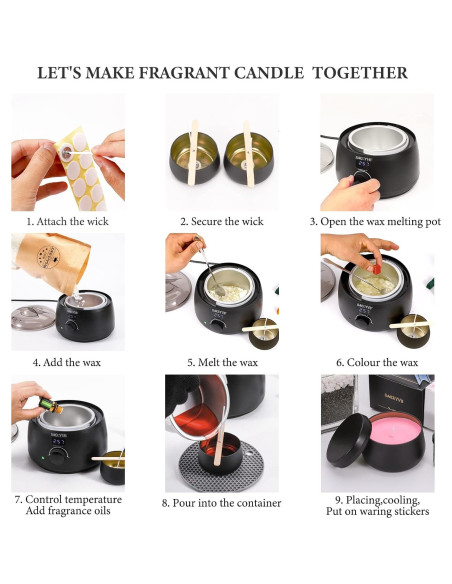 LET'S MAKE FRAGRANT CANDLE TOGETHER

1. Attach the wick

2. Secure the wick

3. Open the wax melting pot

4. Add the wax

5. Melt the wax

6. Colour the wax

7. Control temperature
Add fragrance oils

8. Pour into the container

9. Placing,cooling,
Put on waring stickers