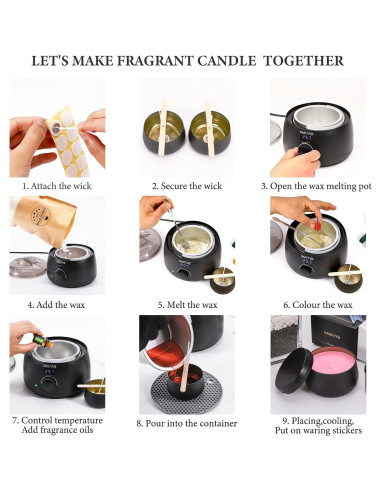 LET'S MAKE FRAGRANT CANDLE TOGETHER

1. Attach the wick

2. Secure the wick

3. Open the wax melting pot

4. Add the wax

5. Melt the wax

6. Colour the wax

7. Control temperature Add fragrance oils

8. Pour into the container

9. Placing,cooling, Put on waring stickers