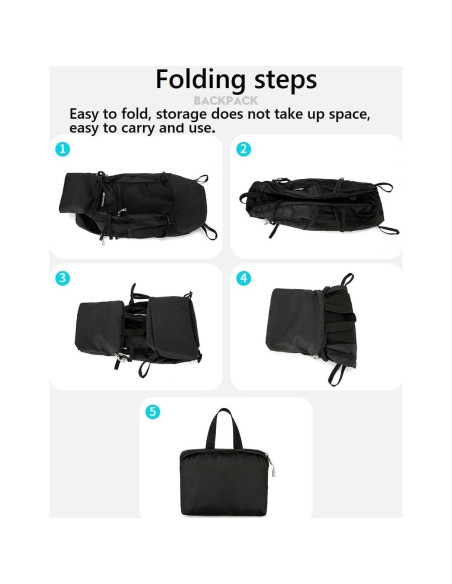 Folding steps

BACKPACK

Easy to fold, storage does not take up space, easy to carry and use.

1

2

3

4

5