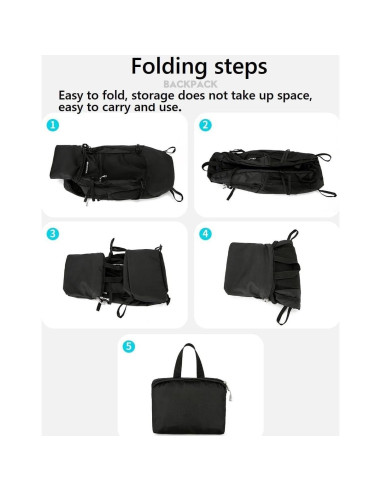 Folding steps

BACKPACK

Easy to fold, storage does not take up space, easy to carry and use.

1

2

3

4

5