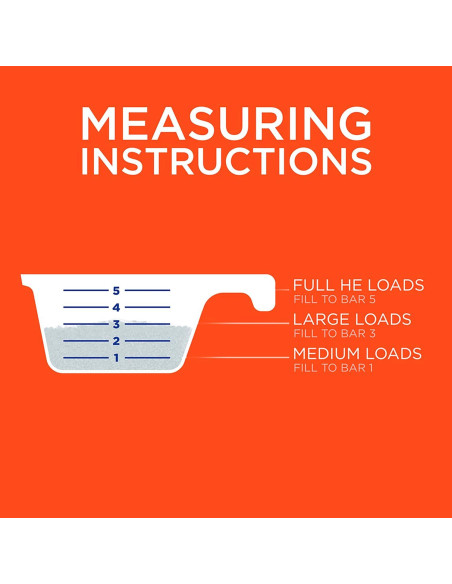 MEASURING INSTRUCTIONS

5
4
3
2
1

FULL HE LOADS
FILL TO BAR 5

LARGE LOADS
FILL TO BAR 3

MEDIUM LOADS
FILL TO BAR 1