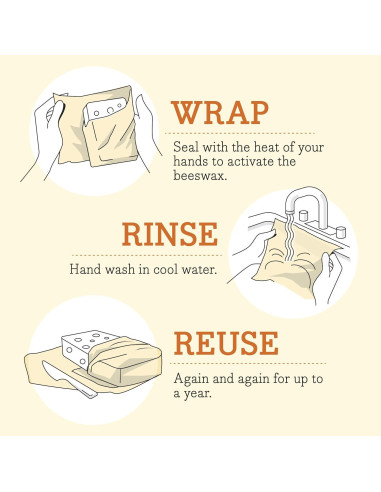 WRAP

Seal with the heat of your hands to activate the beeswax.

RINSE

Hand wash in cool water.

REUSE

Again and again for up to a year.