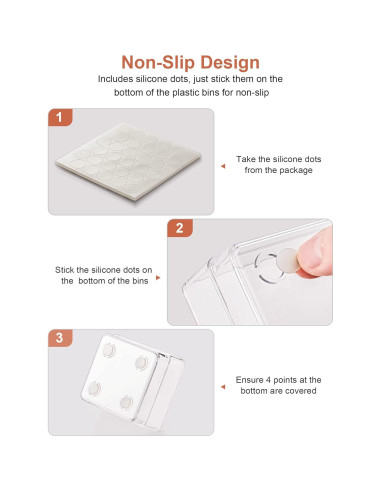 Non-Slip Design

Includes silicone dots, just stick them on the bottom of the plastic bins for non-slip

1

Take the silicone dots from the package

2

Stick the silicone dots on the bottom of the bins

3

Ensure 4 points at the bottom are covered