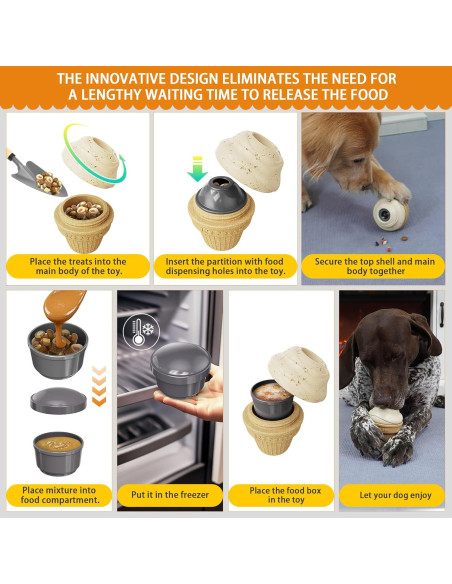 THE INNOVATIVE DESIGN ELIMINATES THE NEED FOR A LENGTHY WAITING TIME TO RELEASE THE FOOD

Place the treats into the main body of the toy.

Insert the partition with food dispensing holes into the toy.

Secure the top shell and main body together

Place mixture into food compartment.

Put it in the freezer

Place the food box in the toy

Let your dog enjoy