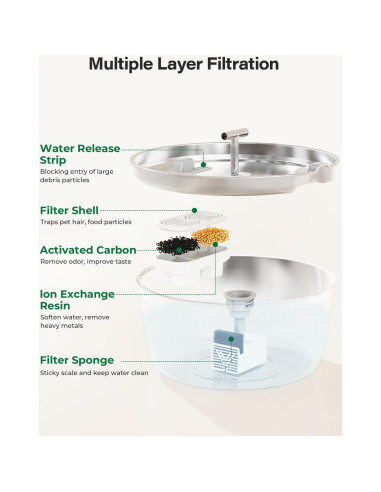 Multiple Layer Filtration

Water Release Strip
Blocking entry of large debris particles

Filter Shell
Traps pet hair, food particles

Activated Carbon
Remove odor, improve taste

Ion Exchange Resin
Soften water, remove heavy metals

Filter Sponge
Sticky scale and keep water clean