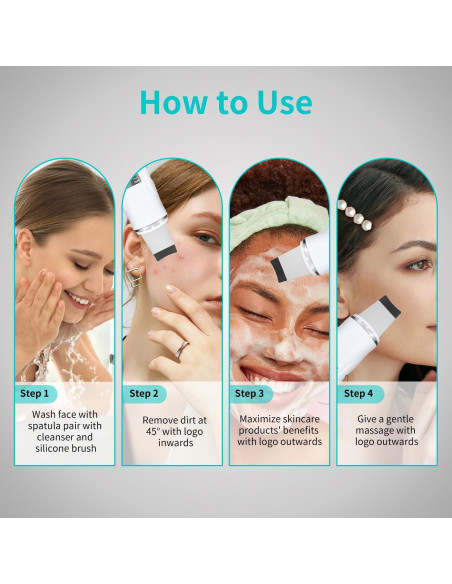 How to Use

Step 1

Wash face with spatula pair with cleanser and silicone brush

Step 2

Remove dirt at 45° with logo inwards

Step 3

Maximize skincare products' benefits with logo outwards

Step 4

Give a gentle massage with logo outwards