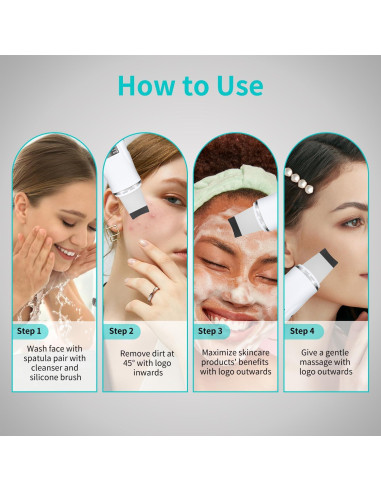 How to Use

Step 1

Wash face with spatula pair with cleanser and silicone brush

Step 2

Remove dirt at 45° with logo inwards

Step 3

Maximize skincare products' benefits with logo outwards

Step 4

Give a gentle massage with logo outwards