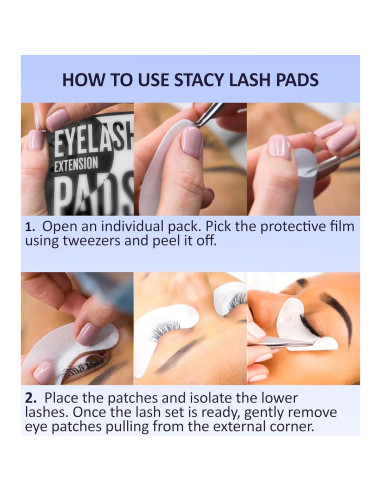 HOW TO USE STACY LASH PADS

EYELASH EXTENSION PADS

1. Open an individual pack. Pick the protective film using tweezers and peel it off.

2. Place the patches and isolate the lower lashes. Once the lash set is ready, gently remove eye patches pulling from the external corner.