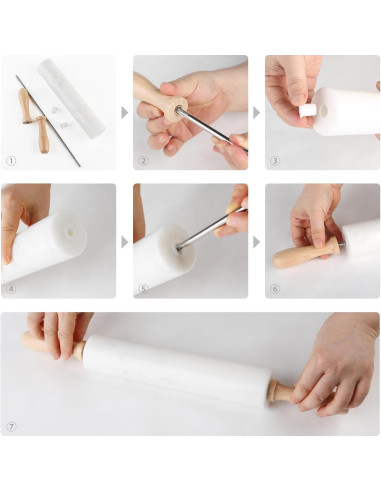 ①

②

③

④

⑤

⑥

⑦