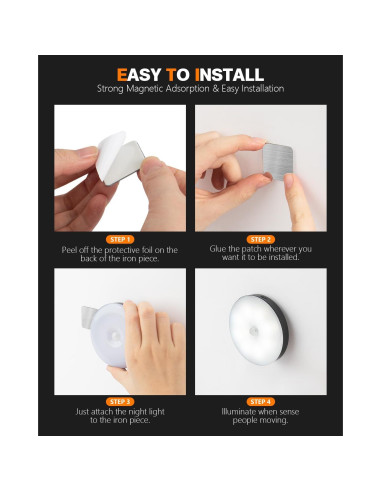 EASY TO INSTALL
Strong Magnetic Adsorption & Easy Installation

STEP 1
Peel off the protective foil on the back of the iron piece.

STEP 2
Glue the patch wherever you want it to be installed.

STEP 3
Just attach the night light to the iron piece.

STEP 4
Illuminate when sense people moving.