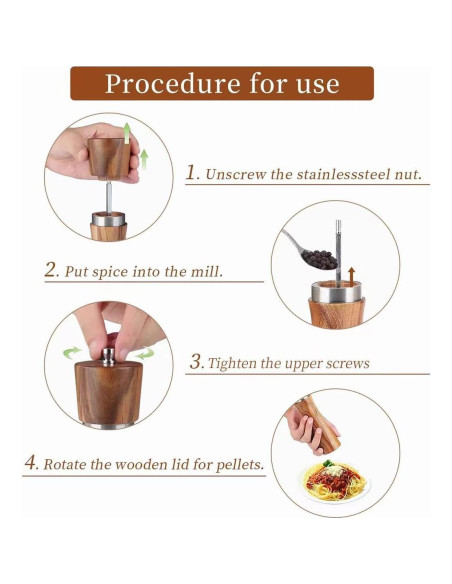 Procedure for use

1. Unscrew the stainlesssteel nut.

2. Put spice into the mill.

3. Tighten the upper screws

4. Rotate the wooden lid for pellets.