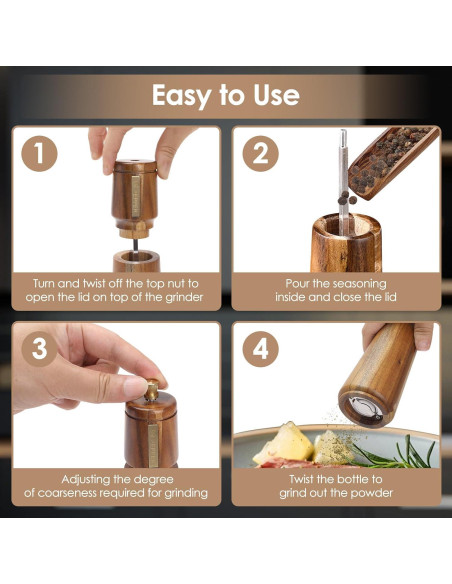 Easy to Use

1

Turn and twist off the top nut to open the lid on top of the grinder

2

Pour the seasoning inside and close the lid

3

Adjusting the degree of coarseness required for grinding

4

Twist the bottle to grind out the powder