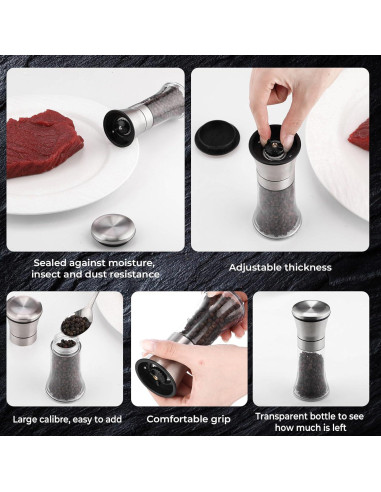 Sealed against moisture, insect and dust resistance

Adjustable thickness

Large calibre, easy to add

Comfortable grip

Transparent bottle to see how much is left