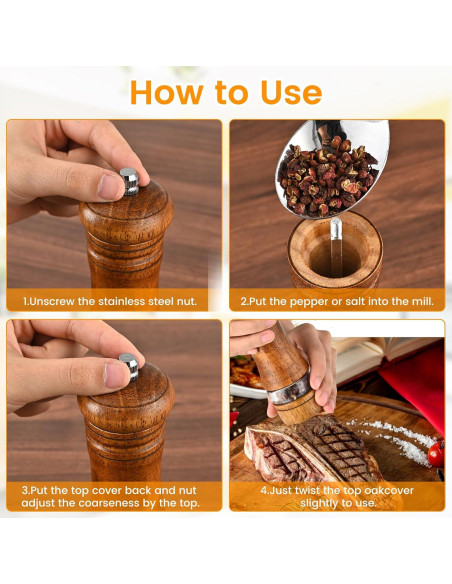 How to Use

1.Unscrew the stainless steel nut.

2.Put the pepper or salt into the mill.

3.Put the top cover back and nut adjust the coarseness by the top.

4.Just twist the top oakcover slightly to use.