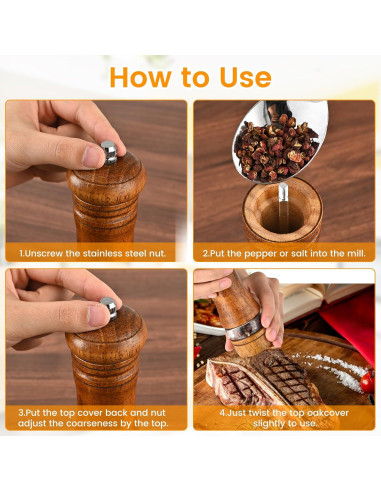 How to Use

1.Unscrew the stainless steel nut.

2.Put the pepper or salt into the mill.

3.Put the top cover back and nut adjust the coarseness by the top.

4.Just twist the top oakcover slightly to use.