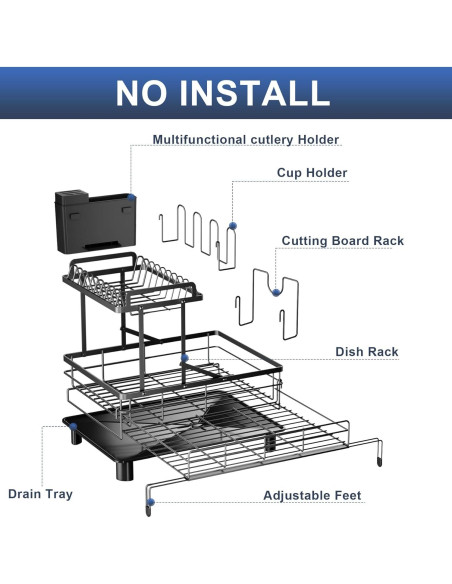 NO INSTALL

Multifunctional cutlery Holder

Cup Holder

Cutting Board Rack

Dish Rack

Drain Tray

Adjustable Feet