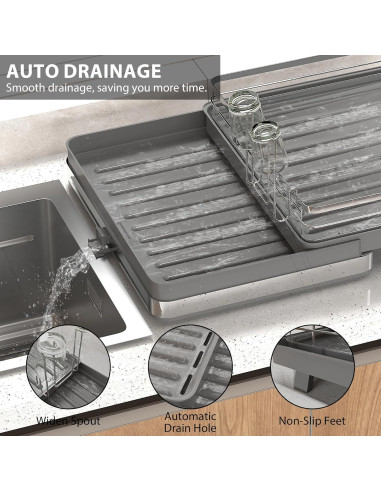 AUTO DRAINAGE
Smooth drainage, saving you more time.

Widen Spout

Automatic Drain Hole

Non-Slip Feet