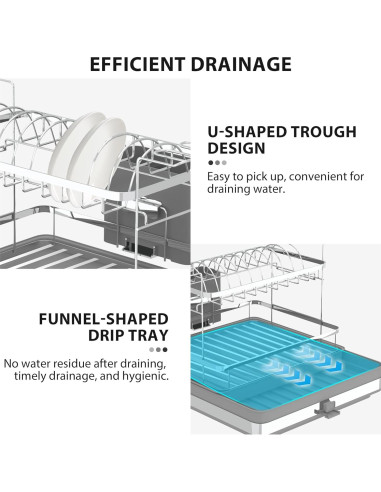 EFFICIENT DRAINAGE

U-SHAPED TROUGH DESIGN

Easy to pick up, convenient for draining water.

FUNNEL-SHAPED DRIP TRAY

No water residue after draining, timely drainage, and hygienic.