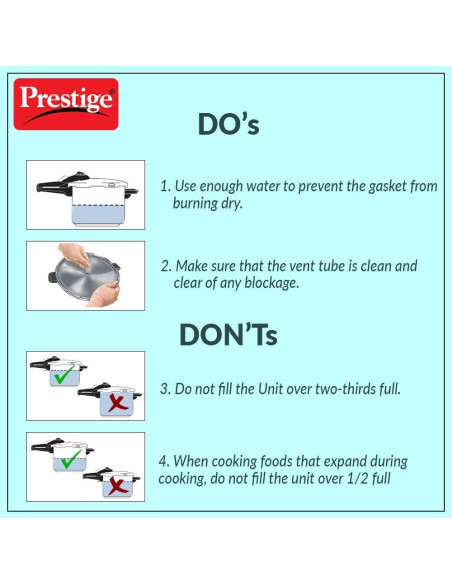 Prestige®

DO's

1. Use enough water to prevent the gasket from burning dry.

2. Make sure that the vent tube is clean and clear of any blockage.

DON'Ts

3. Do not fill the Unit over two-thirds full.

4. When cooking foods that expand during cooking, do not fill the unit over 1/2 full