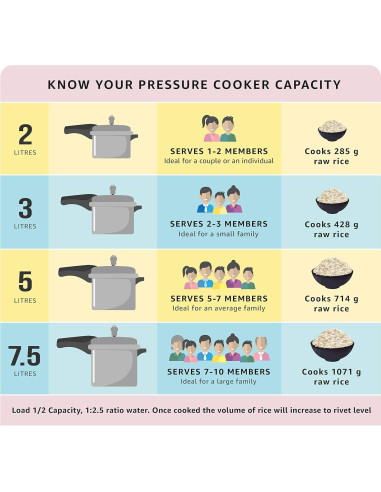 KNOW YOUR PRESSURE COOKER CAPACITY

2
LITRES

SERVES 1-2 MEMBERS
Ideal for a couple or an individual

Cooks 285 g raw rice

3
LITRES

SERVES 2-3 MEMBERS
Ideal for a small family

Cooks 428 g raw rice

5
LITRES

SERVES 5-7 MEMBERS
Ideal for an average family

Cooks 714 g raw rice

7.5
LITRES

SERVES 7-10 MEMBERS
Ideal for a large family

Cooks 1071 g raw rice

Load 1/2 Capacity, 1:2.5 ratio water. Once cooked the volume of rice will increase to rivet level