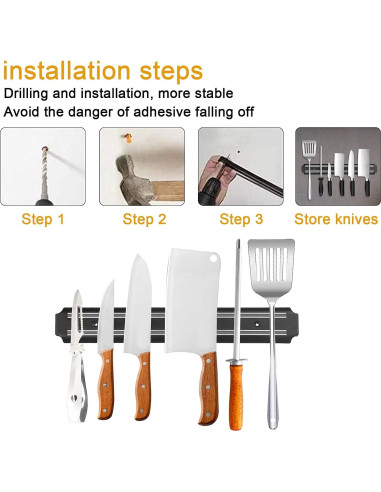 installation steps

Drilling and installation, more stable
Avoid the danger of adhesive falling off

Step 1

Step 2

Step 3

Store knives