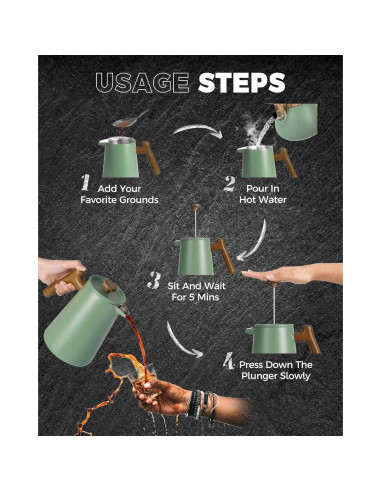 USAGE STEPS

1 Add Your Favorite Grounds

2 Pour In Hot Water

3 Sit And Wait For 5 Mins

4 Press Down The Plunger Slowly