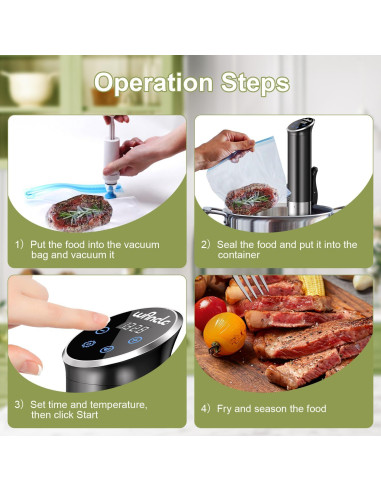 Operation Steps

1) Put the food into the vacuum bag and vacuum it

2) Seal the food and put it into the container

Wancle
12:29

3) Set time and temperature, then click Start

4) Fry and season the food