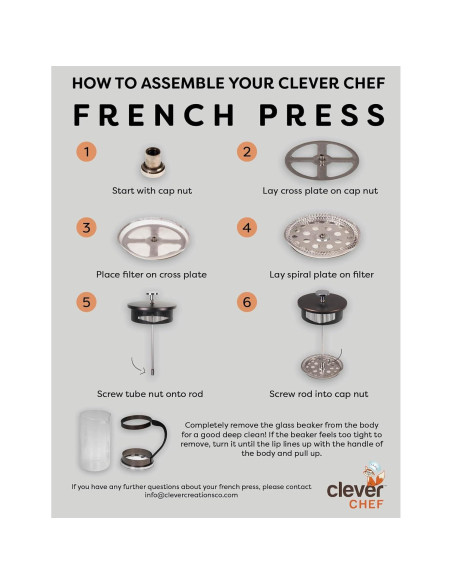 HOW TO ASSEMBLE YOUR CLEVER CHEF

FRENCH PRESS

1

Start with cap nut

2

Lay cross plate on cap nut

3

Place filter on cross plate

4

Lay spiral plate on filter

5

Screw tube nut onto rod

6

Screw rod into cap nut

Completely remove the glass beaker from the body for a good deep clean! If the beaker feels too tight to remove, turn it until the lip lines up with the handle of the body and pull up.

If you have any further questions about your french press, please contact info@clevercreationsco.com

clever CHEF