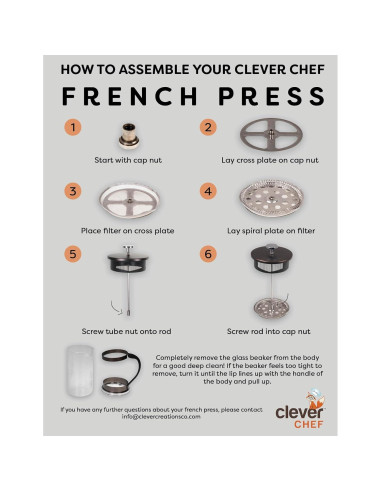 HOW TO ASSEMBLE YOUR CLEVER CHEF

FRENCH PRESS

1

Start with cap nut

2

Lay cross plate on cap nut

3

Place filter on cross plate

4

Lay spiral plate on filter

5

Screw tube nut onto rod

6

Screw rod into cap nut

Completely remove the glass beaker from the body for a good deep clean! If the beaker feels too tight to remove, turn it until the lip lines up with the handle of the body and pull up.

If you have any further questions about your french press, please contact info@clevercreationsco.com

clever CHEF